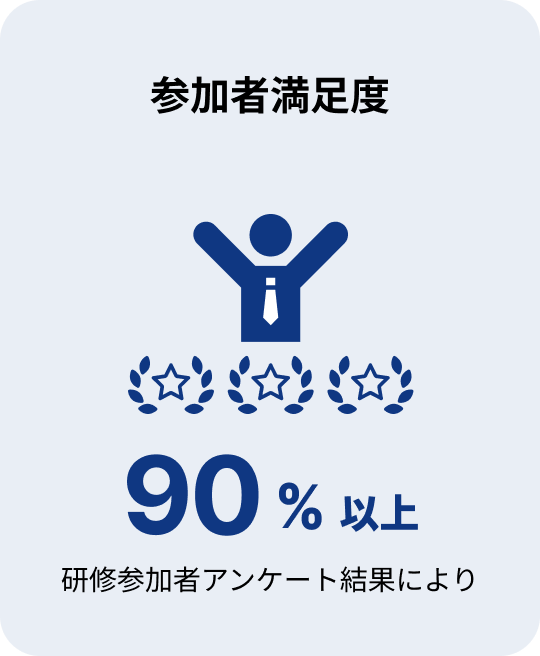 参加者満足度

90 % 以上

研修参加者アンケート結果により