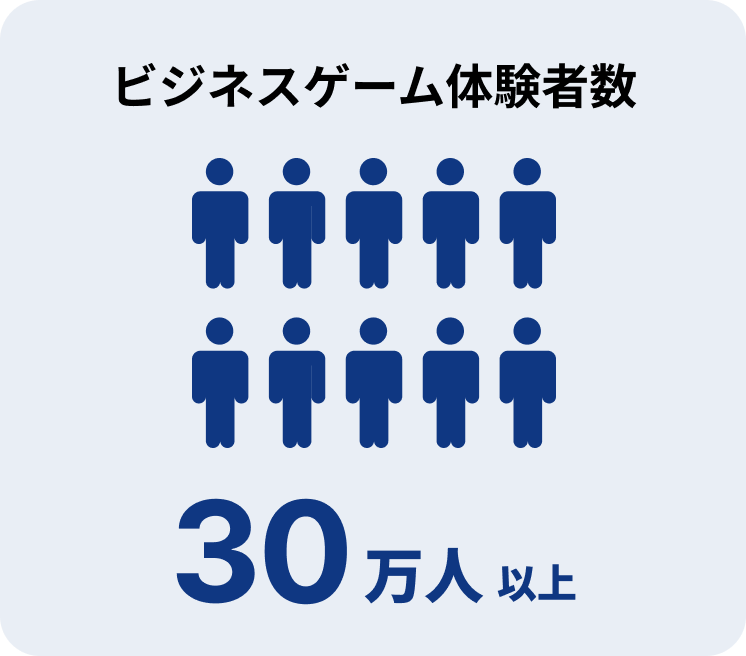 ビジネスゲーム体験者数

30万人 以上