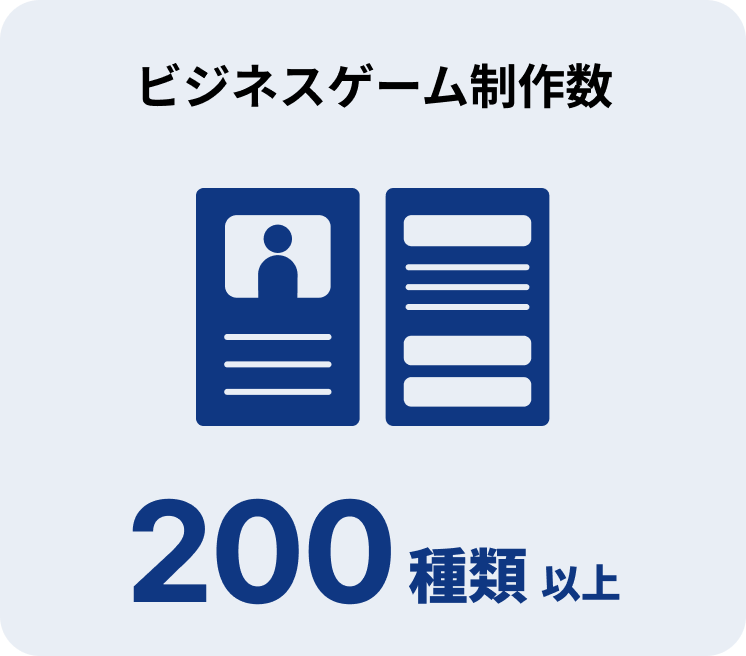 ビジネスゲーム制作数

200 種類 以上